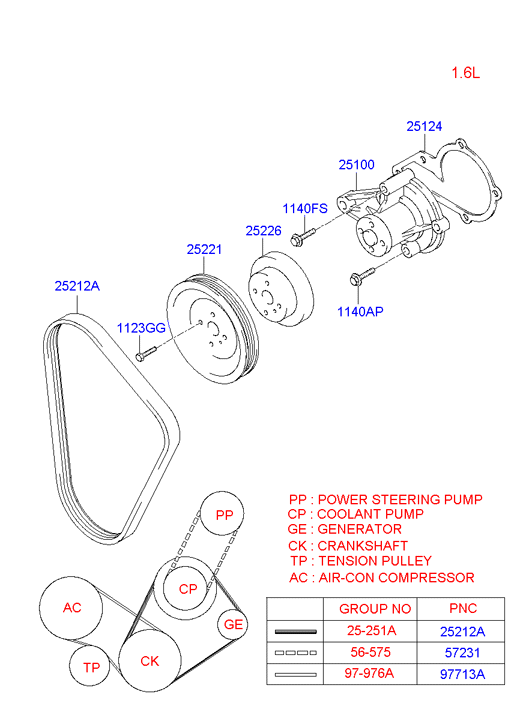 1.6L

25124

25100

1140FS

25226

25221

25212A

1123GG

1140AP

PP : POWER STEERING PUMP
CP : COOLANT PUMP
GE : GENERATOR
CK : CRANKSHAFT
TP : TENSION PULLEY
AC : AIR-CON COMPRESSOR

PP

CP

AC

GE

TP

CK

| | GROUP NO | PNC |
|---|---|---|
| | 25-251A | 25212A |
| | 56-575 | 57231 |
| | 97-976A | 97713A |